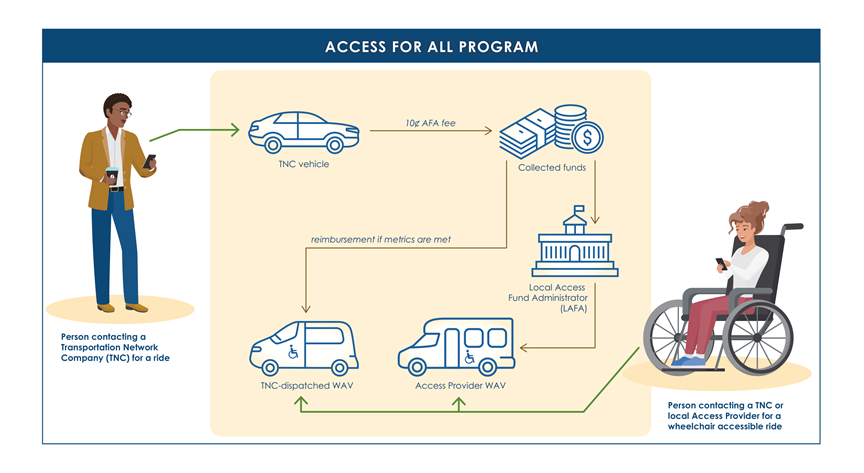 ACCESS FOR ALL PROGRAM

Person contacting a Transportation Network Company (TNC) for a ride

TNC vehicle

10¢ AFA fee

Collected funds

reimbursement if metrics are met

Local Access Fund Administrator (LAFA)

TNC-dispatched WAV

Access Provider WAV

Person contacting a TNC or local Access Provider for a wheelchair accessible ride